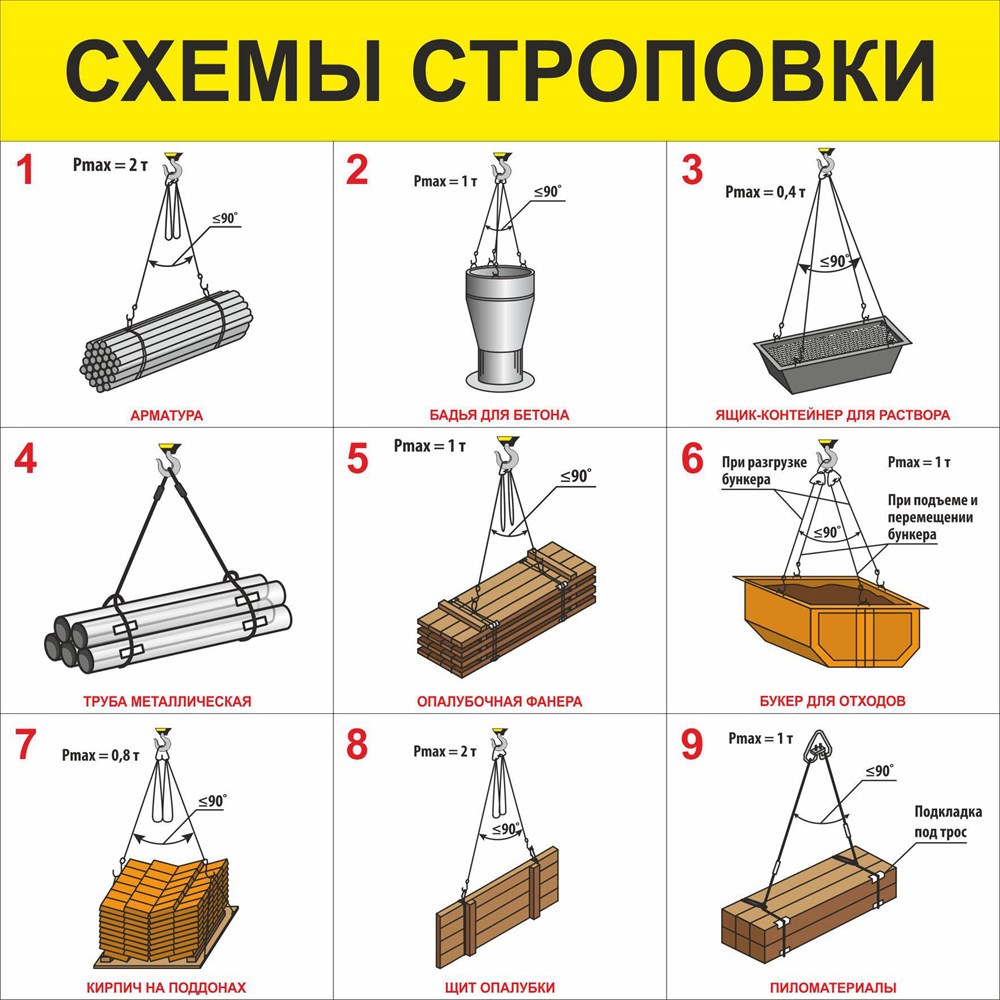 СХЕМЫ СТРОПОВКИ

1
Pmax = 2 т
≤90°
АРМАТУРА

2
Pmax = 1 т
≤90°
БАДЬЯ ДЛЯ БЕТОНА

3
Pmax = 0,4 т
≤90°
ЯЩИК-КОНТЕЙНЕР ДЛЯ РАСТВОРА

4
ТРУБА МЕТАЛЛИЧЕСКАЯ

5
Pmax = 1 т
≤90°
ОПАЛУБОЧНАЯ ФАНЕРА

6
При разгрузке бункера
Pmax = 1 т
При подъеме и перемещении бункера
≤90°
БУКЕР ДЛЯ ОТХОДОВ

7
Pmax = 0,8 т
≤90°
КИРПИЧ НА ПОДДОНАХ

8
Pmax = 2 т
≤90°
ЩИТ ОПАЛУБКИ

9
Pmax = 1 т
≤90°
Подкладка под трос
ПИЛОМАТЕРИАЛЫ