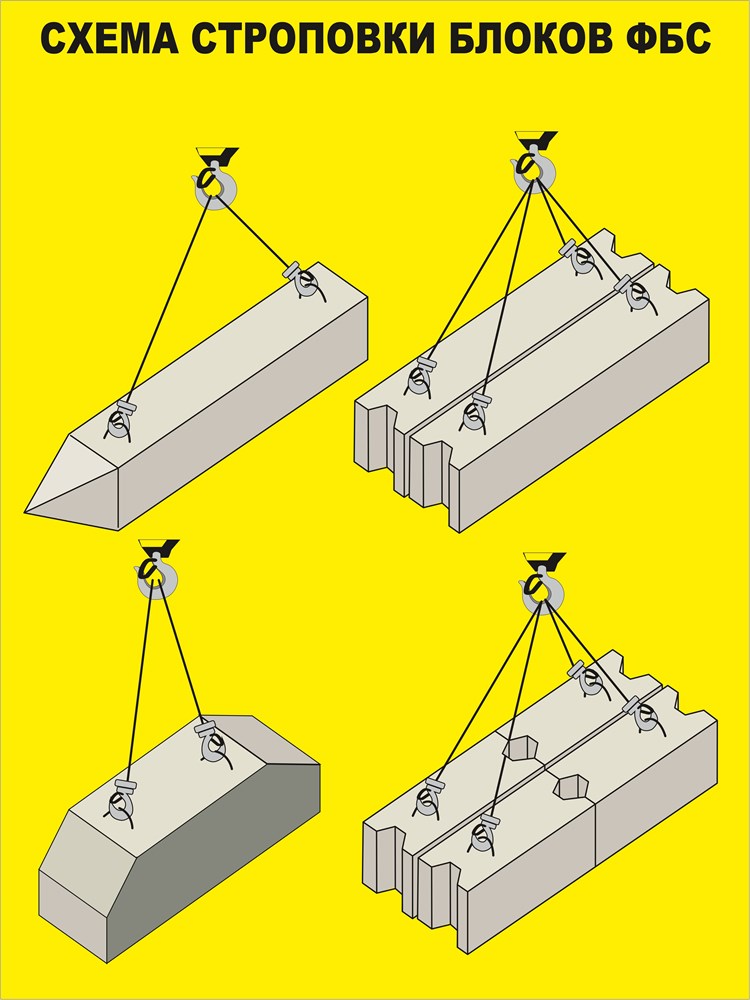 СХЕМА СТРОПОВКИ БЛОКОВ ФБС